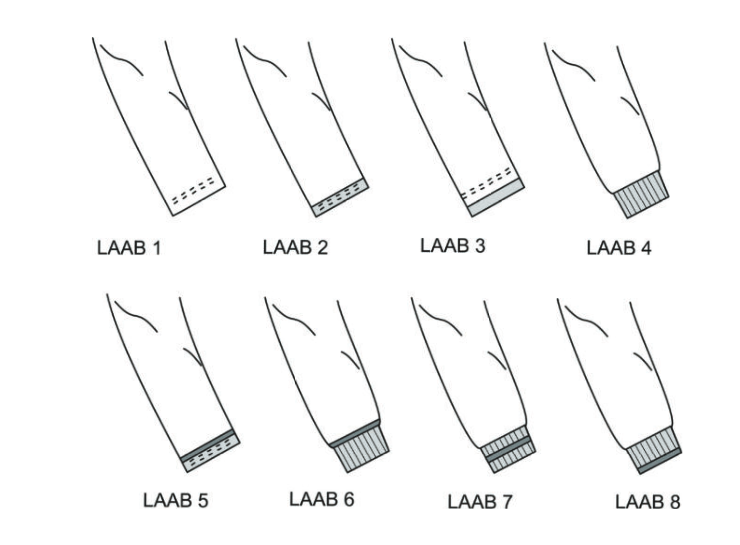 LAAB 1
LAAB 2
LAAB 3
LAAB 4

LAAB 5
LAAB 6
LAAB 7
LAAB 8